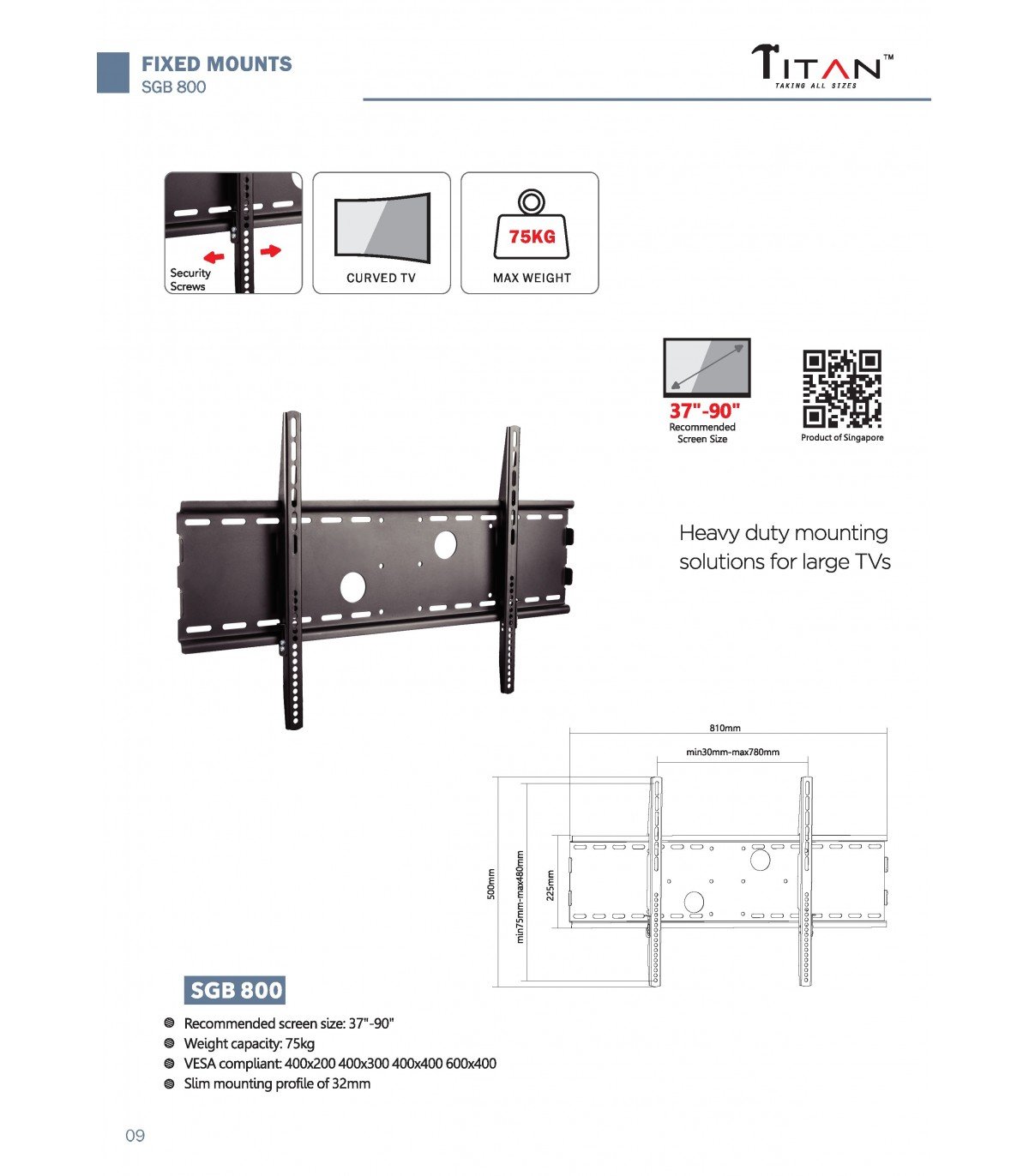 FIXED MOUNTS
SGB 800

TITAN™
TAKING ALL SIZES

Security Screws

CURVED TV

75KG
MAX WEIGHT

37"-90"
Recommended Screen Size

Product of Singapore

Heavy duty mounting solutions for large TVs

810mm
min30mm-max780mm
500mm
min75mm-max480mm
225mm

SGB 800

Recommended screen size: 37"-90"
Weight capacity: 75kg
VESA compliant: 400x200 400x300 400x400 600x400
Slim mounting profile of 32mm

09