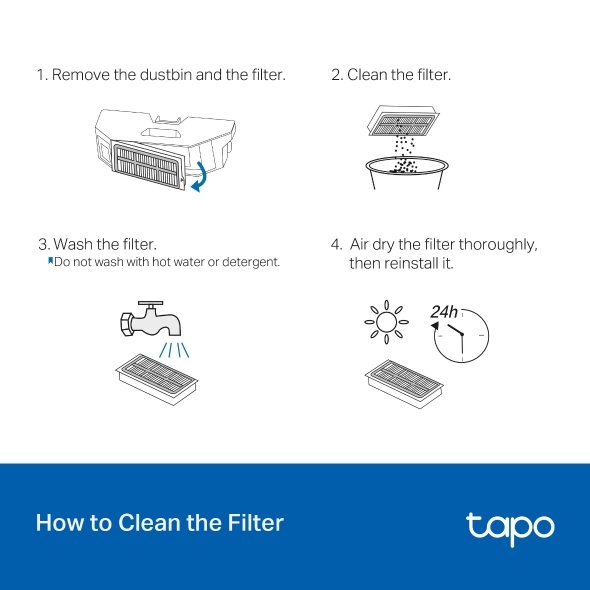 1. Remove the dustbin and the filter.

2. Clean the filter.

3. Wash the filter.
Do not wash with hot water or detergent.

4. Air dry the filter thoroughly, then reinstall it.

24h

How to Clean the Filter

tapo