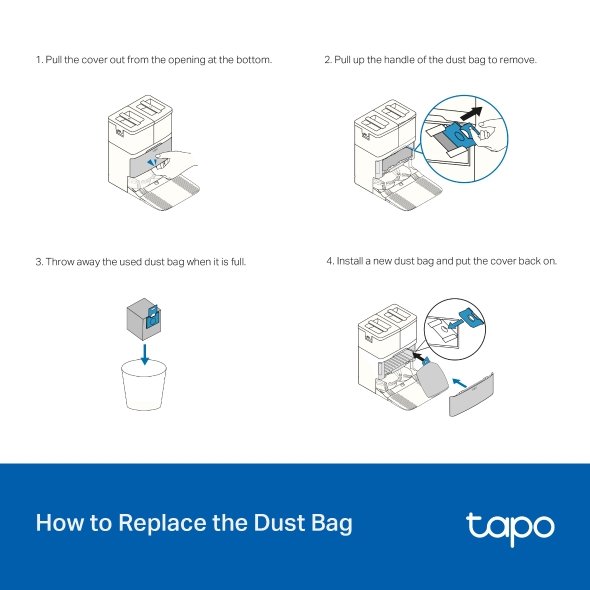 1. Pull the cover out from the opening at the bottom.

2. Pull up the handle of the dust bag to remove.

3. Throw away the used dust bag when it is full.

4. Install a new dust bag and put the cover back on.

How to Replace the Dust Bag

tapo