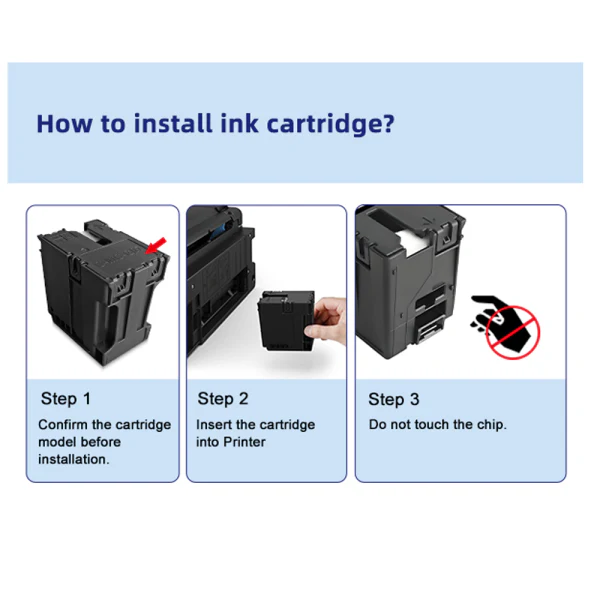 How to install ink cartridge?

Step 1
Confirm the cartridge model before installation.

Step 2
Insert the cartridge into Printer

Step 3
Do not touch the chip.