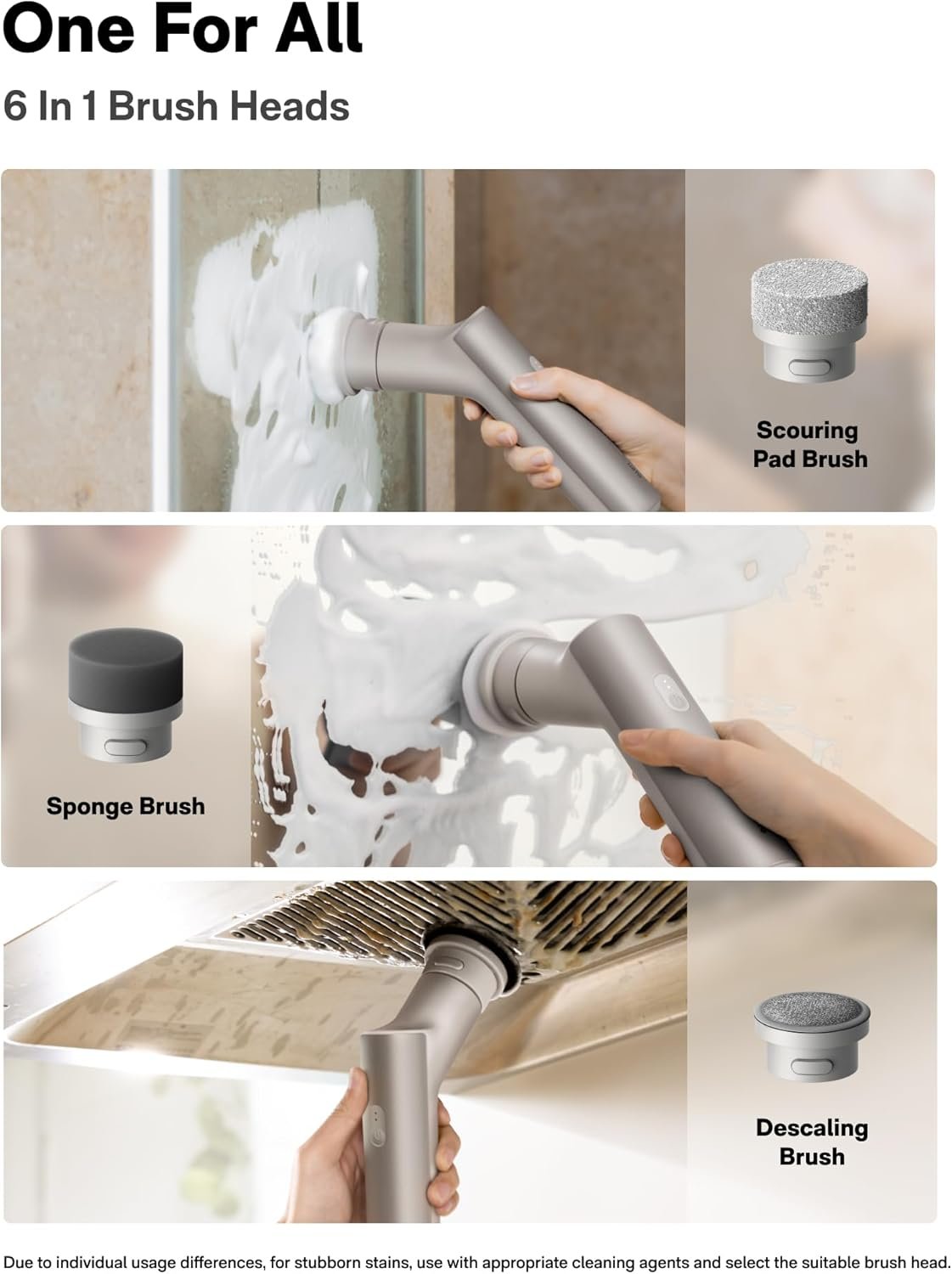 One For All

6 In 1 Brush Heads

Scouring Pad Brush

Sponge Brush

Descaling Brush

Due to individual usage differences, for stubborn stains, use with appropriate cleaning agents and select the suitable brush head.