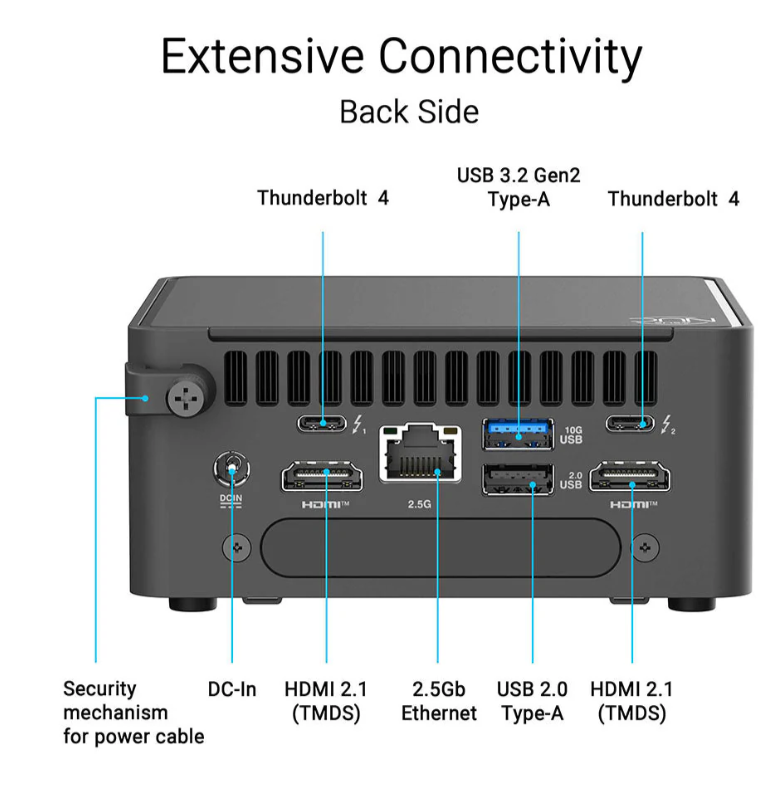 Extensive Connectivity

Back Side

Thunderbolt 4

USB 3.2 Gen2 Type-A

Thunderbolt 4

1

10G USB

2

DCIN

HDMI™

2.5G

2.0 USB

HDMI™

Security mechanism for power cable

DC-In

HDMI 2.1 (TMDS)

2.5Gb Ethernet

USB 2.0 Type-A

HDMI 2.1 (TMDS)