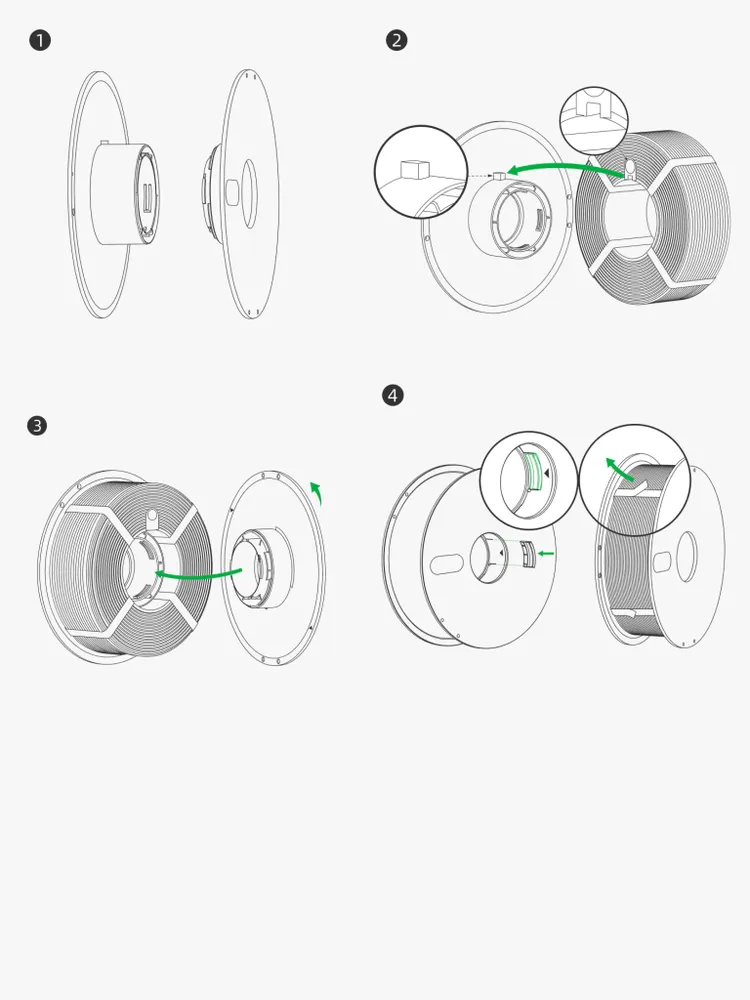 1

2

3

4