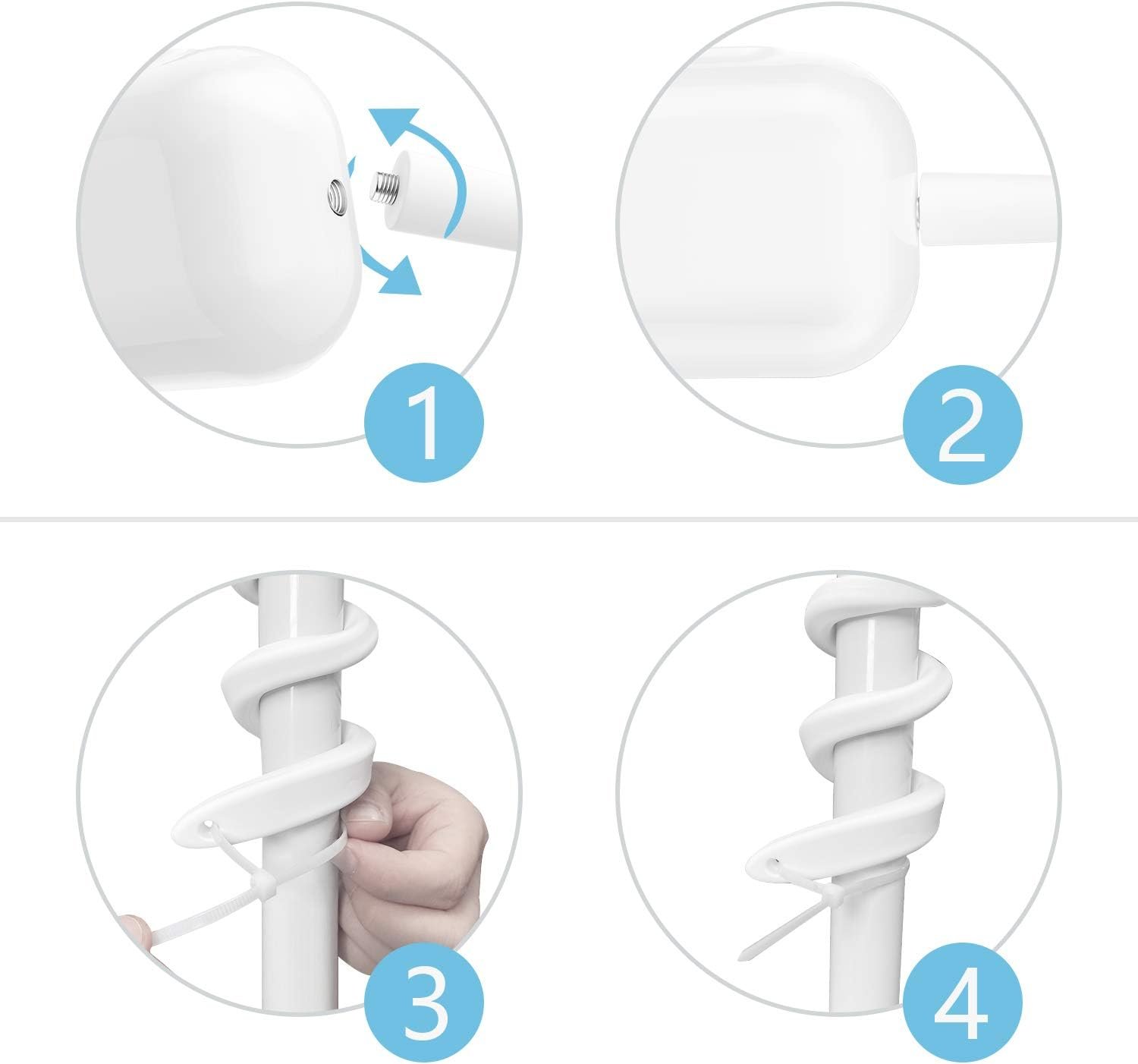 1

2

3

4