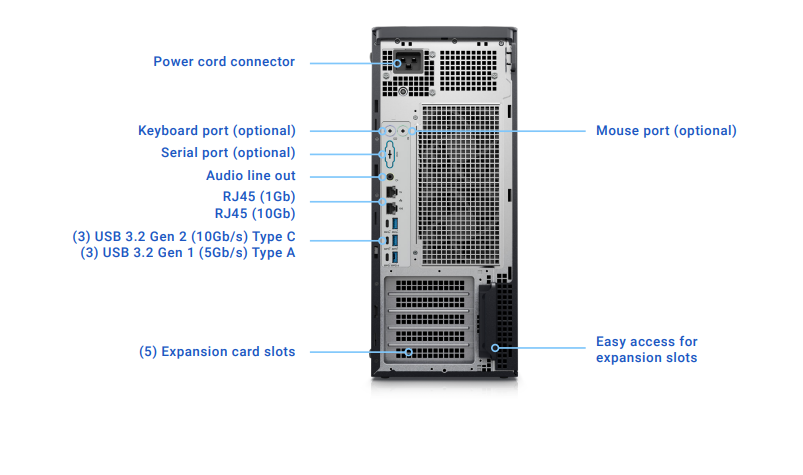 Power cord connector

Keyboard port (optional)

Serial port (optional)

Audio line out

RJ45 (1Gb)
RJ45 (10Gb)

(3) USB 3.2 Gen 2 (10Gb/s) Type C
(3) USB 3.2 Gen 1 (5Gb/s) Type A

(5) Expansion card slots

Mouse port (optional)

Easy access for expansion slots