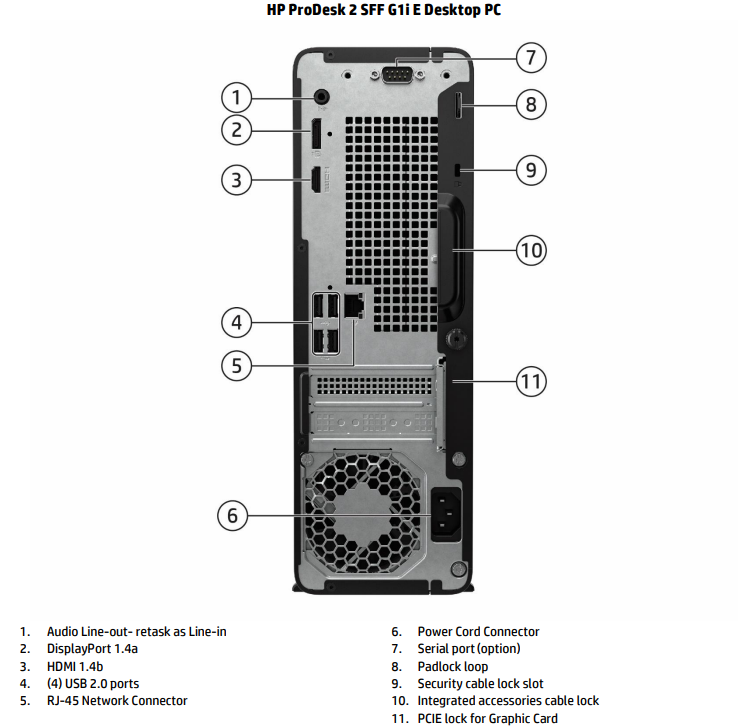 HP ProDesk 2 SFF G1i E Desktop PC

1
2
3
4
5
6
7
8
9
10
11

1. Audio Line-out- retask as Line-in
2. DisplayPort 1.4a
3. HDMI 1.4b
4. (4) USB 2.0 ports
5. RJ-45 Network Connector

6. Power Cord Connector
7. Serial port (option)
8. Padlock loop
9. Security cable lock slot
10. Integrated accessories cable lock
11. PCIE lock for Graphic Card