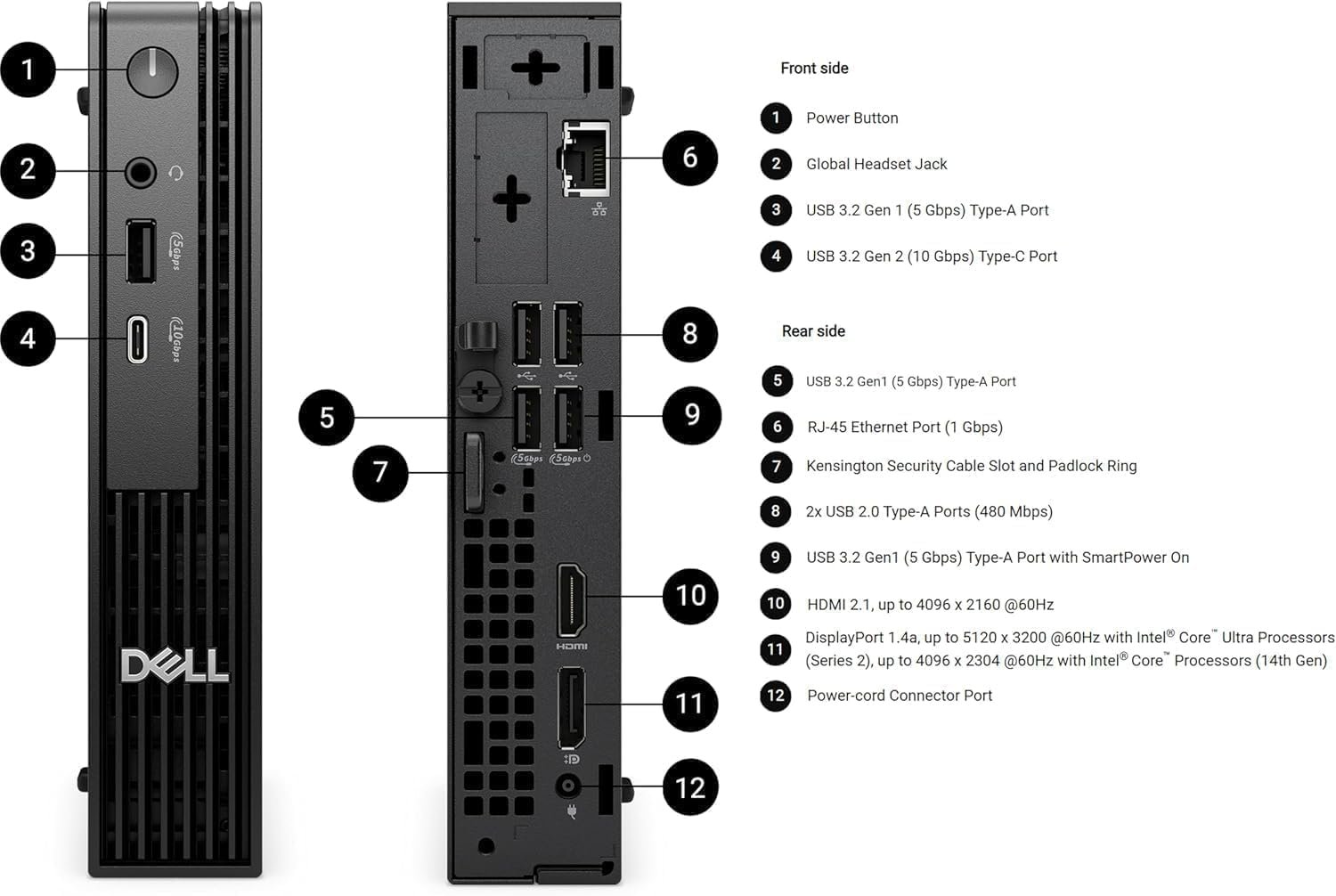 1
2
3
5Gbps
4
10Gbps
DELL

6
8
5
9
7
5Gbps 5Gbps
10
HDMI
11
12

Front side

1 Power Button

2 Global Headset Jack

3 USB 3.2 Gen 1 (5 Gbps) Type-A Port

4 USB 3.2 Gen 2 (10 Gbps) Type-C Port

Rear side

5 USB 3.2 Gen1 (5 Gbps) Type-A Port

6 RJ-45 Ethernet Port (1 Gbps)

7 Kensington Security Cable Slot and Padlock Ring

8 2x USB 2.0 Type-A Ports (480 Mbps)

9 USB 3.2 Gen1 (5 Gbps) Type-A Port with SmartPower On

10 HDMI 2.1, up to 4096 x 2160 @60Hz

11 DisplayPort 1.4a, up to 5120 x 3200 @60Hz with Intel® Core™ Ultra Processors (Series 2), up to 4096 x 2304 @60Hz with Intel® Core™ Processors (14th Gen)

12 Power-cord Connector Port