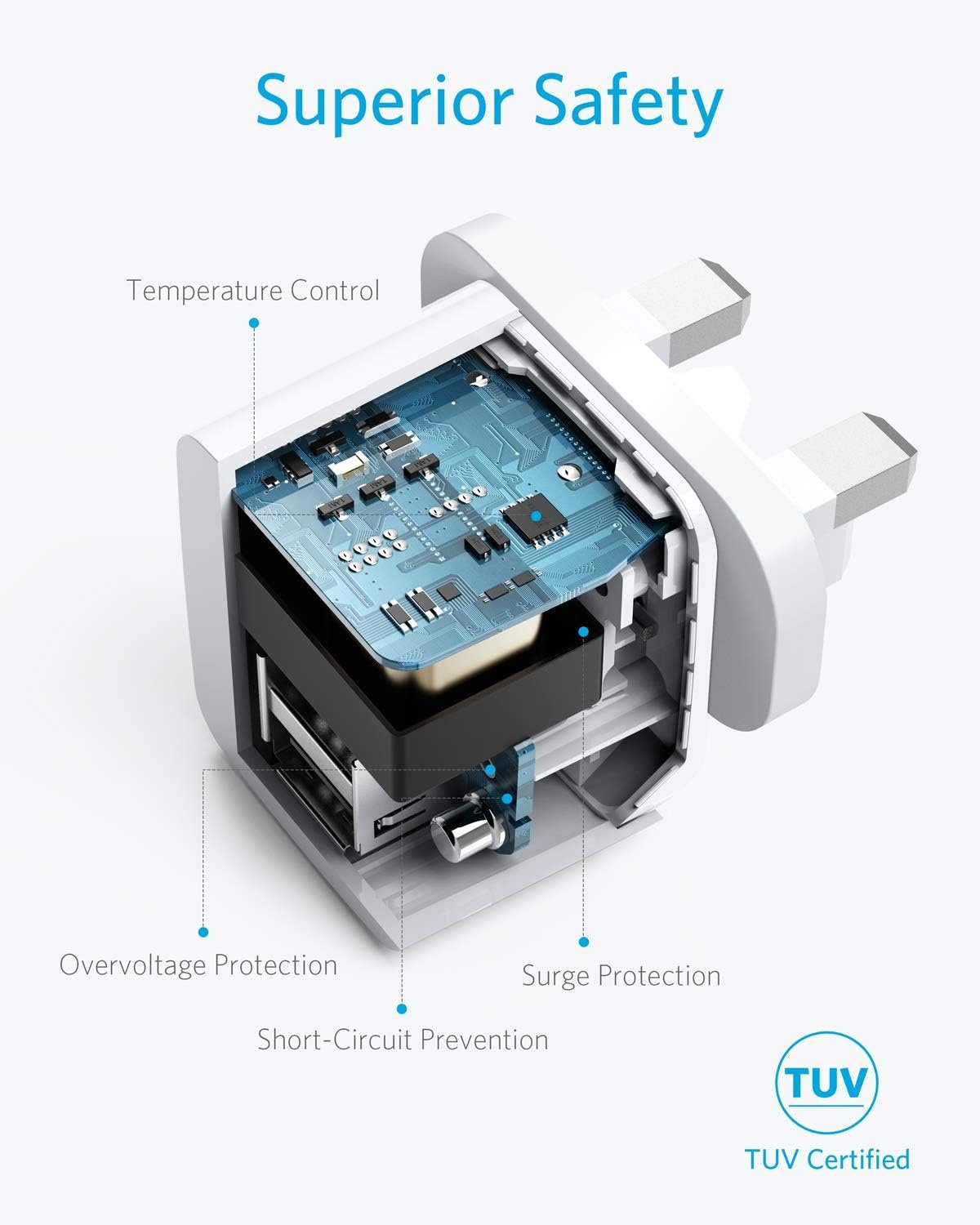 Superior Safety

Temperature Control

Overvoltage Protection

Surge Protection

Short-Circuit Prevention

TUV

TUV Certified