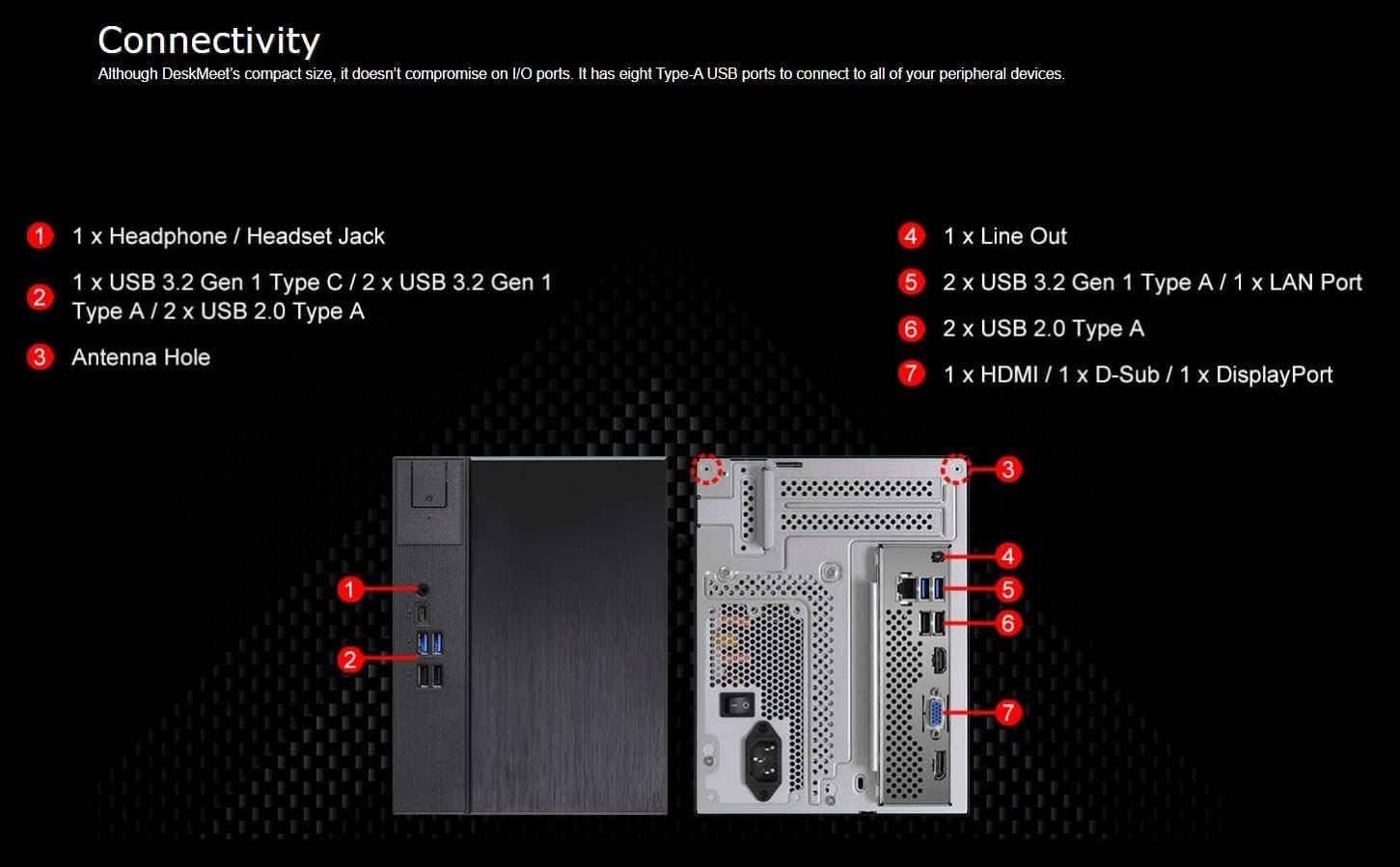 Connectivity

Although DeskMeet's compact size, it doesn't compromise on I/O ports. It has eight Type-A USB ports to connect to all of your peripheral devices.

1 1 x Headphone / Headset Jack

2 1 x USB 3.2 Gen 1 Type C / 2 x USB 3.2 Gen 1 Type A / 2 x USB 2.0 Type A

3 Antenna Hole

4 1 x Line Out

5 2 x USB 3.2 Gen 1 Type A / 1 x LAN Port

6 2 x USB 2.0 Type A

7 1 x HDMI / 1 x D-Sub / 1 x DisplayPort

1

2

3

4

5

6

7