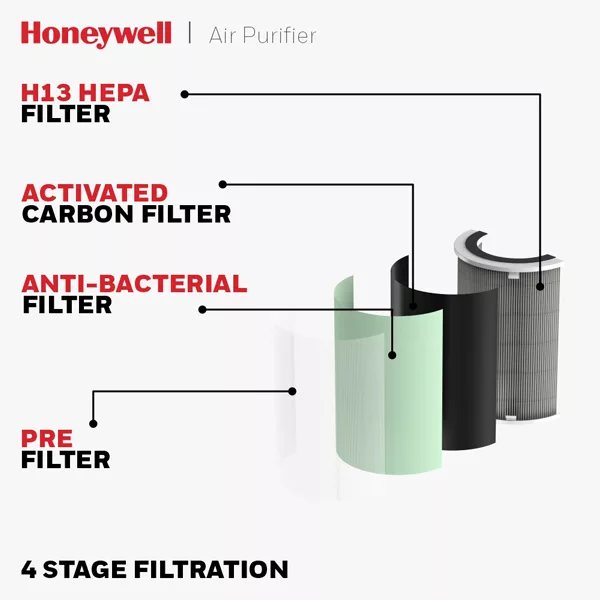 Honeywell | Air Purifier

H13 HEPA FILTER

ACTIVATED CARBON FILTER

ANTI-BACTERIAL FILTER

PRE FILTER

4 STAGE FILTRATION