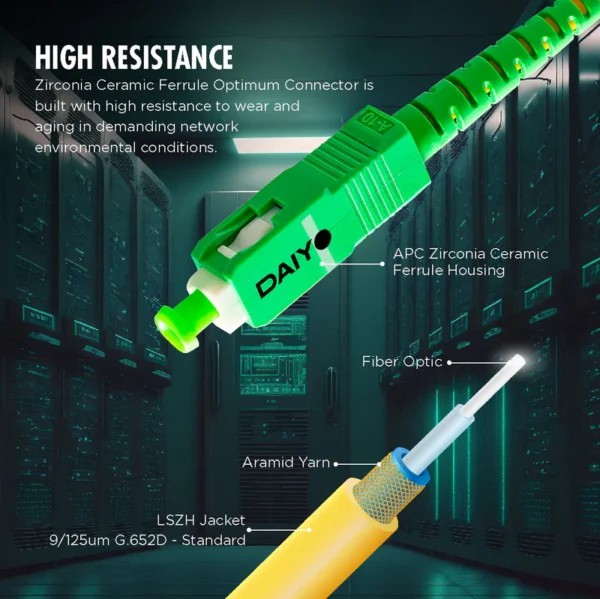 HIGH RESISTANCE

Zirconia Ceramic Ferrule Optimum Connector is built with high resistance to wear and aging in demanding network environmental conditions.

A-10

DAIYO

APC Zirconia Ceramic Ferrule Housing

Fiber Optic

Aramid Yarn

LSZH Jacket
9/125um G.652D - Standard